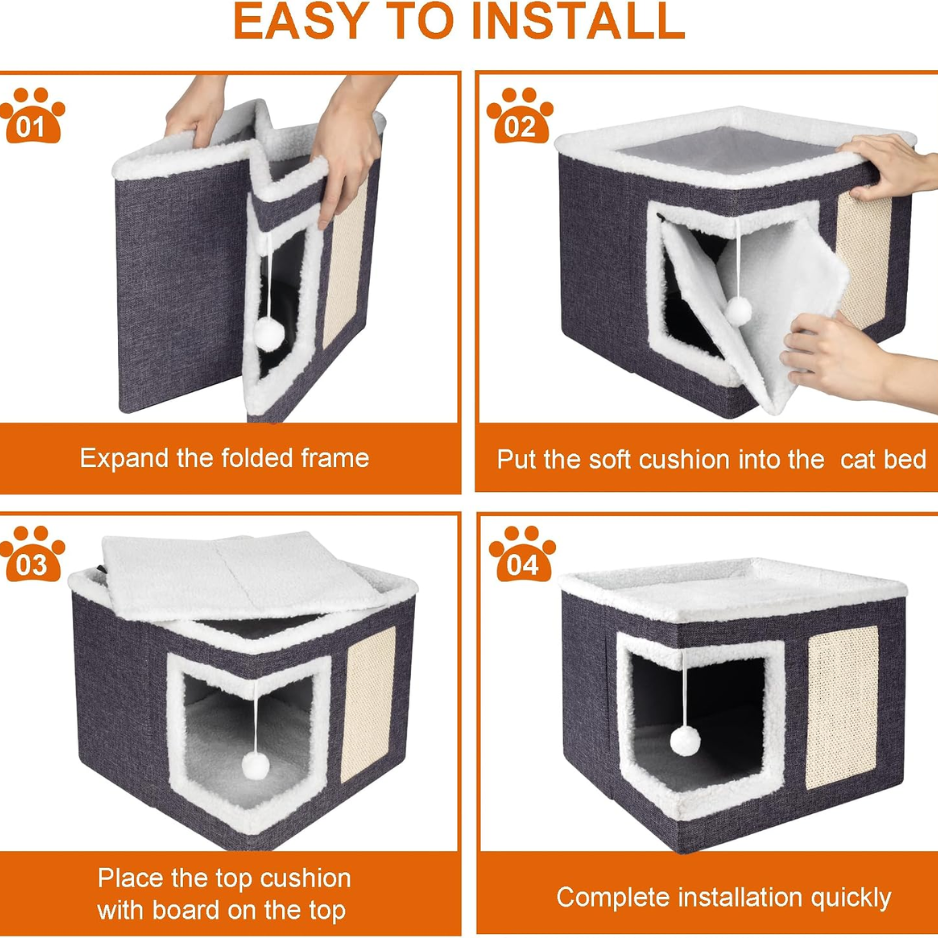 EASY TO INSTALL

01

Expand the folded frame

02

Put the soft cushion into the cat bed

03

Place the top cushion with board on the top

04

Complete installation quickly